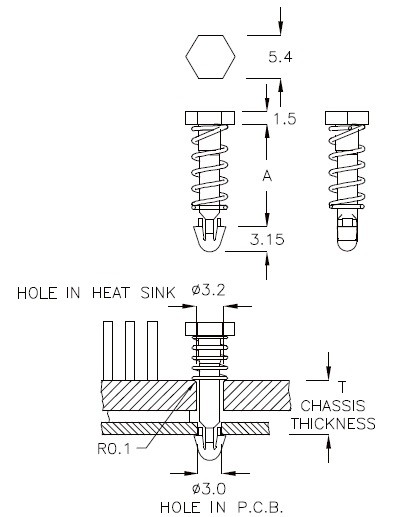 5.4

1.5

A

3.15

HOLE IN HEAT SINK ø3.2

T
CHASSIS
THICKNESS

R0.1

ø3.0
HOLE IN P.C.B.